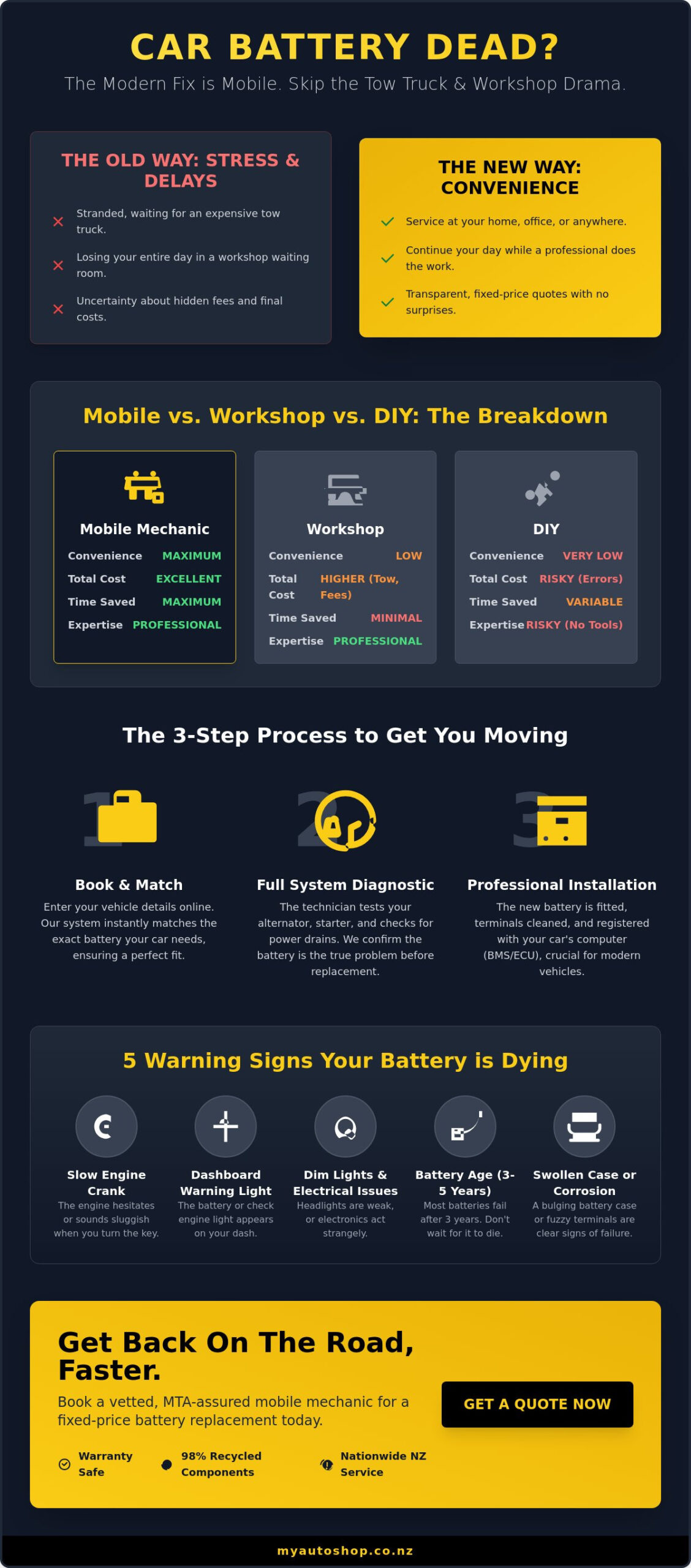 CAR BATTERY DEAD?

The Modern Fix is Mobile. Skip the Tow Truck & Workshop Drama.

THE OLD WAY: STRESS & DELAYS

✕ Stranded, waiting for an expensive tow truck.

✕ Losing your entire day in a workshop waiting room.

✕ Uncertainty about hidden fees and final costs.

THE NEW WAY: CONVENIENCE

✓ Service at your home, office, or anywhere.

✓ Continue your day while a professional does the work.

✓ Transparent, fixed-price quotes with no surprises.

Mobile vs. Workshop vs. DIY: The Breakdown

Mobile Mechanic
Convenience MAXIMUM
Total Cost EXCELLENT
Time Saved MAXIMUM
Expertise PROFESSIONAL

Workshop
Convenience LOW
Total Cost HIGHER (Tow, Fees)
Time Saved MINIMAL
Expertise PROFESSIONAL

DIY
Convenience VERY LOW
Total Cost RISKY (Errors)
Time Saved VARIABLE
Expertise RISKY (No Tools)

The 3-Step Process to Get You Moving

1
Book & Match
Enter your vehicle details online. Our system instantly matches the exact battery your car needs, ensuring a perfect fit.

2
Full System Diagnostic
The technician tests your alternator, starter, and checks for power drains. We confirm the battery is the true problem before replacement.

3
Professional Installation
The new battery is fitted, terminals cleaned, and registered with your car's computer (BMS/ECU), crucial for modern vehicles.

5 Warning Signs Your Battery is Dying

Slow Engine Crank
The engine hesitates or sounds sluggish when you turn the key.

Dashboard Warning Light
The battery or check engine light appears on your dash.

Dim Lights & Electrical Issues
Headlights are weak, or electronics act strangely.

Battery Age (3-5 Years)
Most batteries fail after 3 years. Don't wait for it to die.

Swollen Case or Corrosion
A bulging battery case or fuzzy terminals are clear signs of failure.

Get Back On The Road, Faster.

Book a vetted, MTA-assured mobile mechanic for a fixed-price battery replacement today.

Warranty Safe
98% Recycled Components
Nationwide NZ Service

GET A QUOTE NOW

myautoshop.co.nz