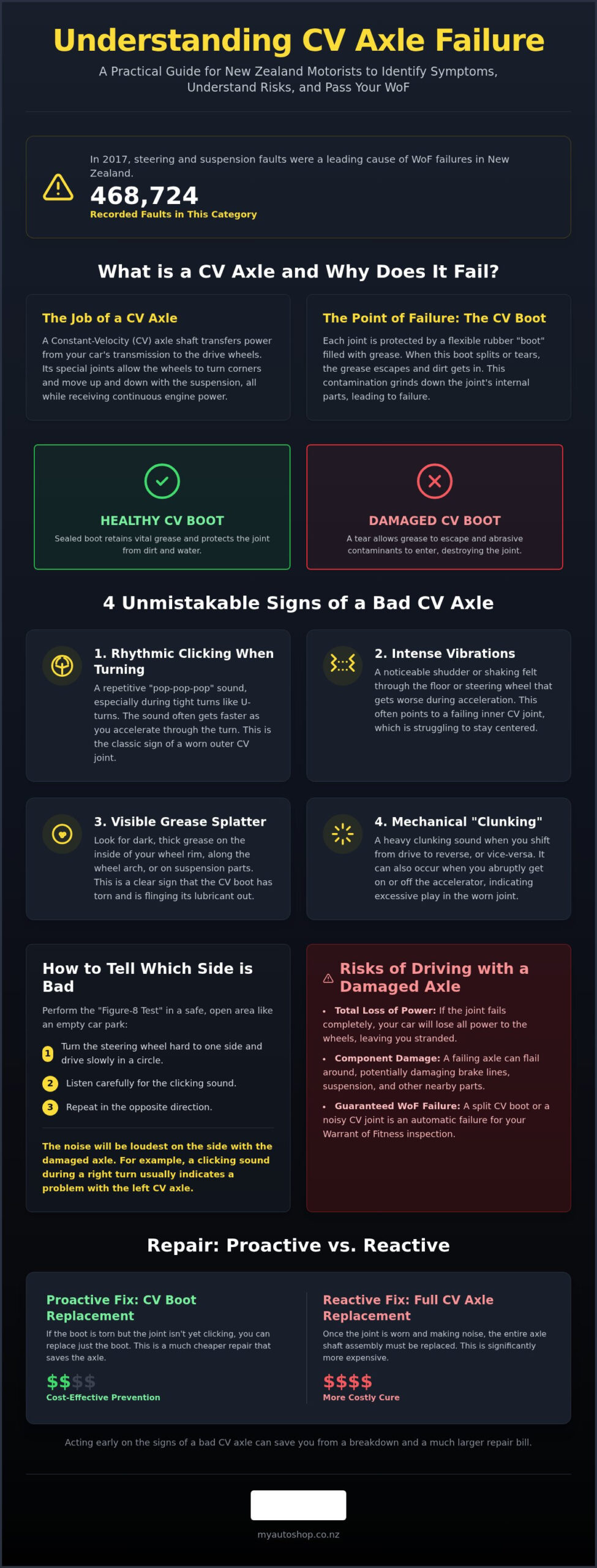 Understanding CV Axle Failure

A Practical Guide for New Zealand Motorists to Identify Symptoms, Understand Risks, and Pass Your WoF

In 2017, steering and suspension faults were a leading cause of WoF failures in New Zealand.

468,724

Recorded Faults in This Category

What is a CV Axle and Why Does It Fail?

The Job of a CV Axle

A Constant-Velocity (CV) axle shaft transfers power from your car's transmission to the drive wheels. Its special joints allow the wheels to turn corners and move up and down with the suspension, all while receiving continuous engine power.

The Point of Failure: The CV Boot

Each joint is protected by a flexible rubber "boot" filled with grease. When this boot splits or tears, the grease escapes and dirt gets in. This contamination grinds down the joint's internal parts, leading to failure.

HEALTHY CV BOOT

Sealed boot retains vital grease and protects the joint from dirt and water.

DAMAGED CV BOOT

A tear allows grease to escape and abrasive contaminants to enter, destroying the joint.

4 Unmistakable Signs of a Bad CV Axle

1. Rhythmic Clicking When Turning

A repetitive "pop-pop-pop" sound, especially during tight turns like U-turns. The sound often gets faster as you accelerate through the turn. This is the classic sign of a worn outer CV joint.

2. Intense Vibrations

A noticeable shudder or shaking felt through the floor or steering wheel that gets worse during acceleration. This often points to a failing inner CV joint, which is struggling to stay centered.

3. Visible Grease Splatter

Look for dark, thick grease on the inside of your wheel rim, along the wheel arch, or on suspension parts. This is a clear sign that the CV boot has torn and is flinging its lubricant out.

4. Mechanical "Clunking"

A heavy clunking sound when you shift from drive to reverse, or vice-versa. It can also occur when you abruptly get on or off the accelerator, indicating excessive play in the worn joint.

How to Tell Which Side is Bad

Perform the "Figure-8 Test" in a safe, open area like an empty car park:

1 Turn the steering wheel hard to one side and drive slowly in a circle.

2 Listen carefully for the clicking sound.

3 Repeat in the opposite direction.

The noise will be loudest on the side with the damaged axle. For example, a clicking sound during a right turn usually indicates a problem with the left CV axle.

Risks of Driving with a Damaged Axle

• Total Loss of Power: If the joint fails completely, your car will lose all power to the wheels, leaving you stranded.

• Component Damage: A failing axle can flail around, potentially damaging brake lines, suspension, and other nearby parts.

• Guaranteed WoF Failure: A split CV boot or a noisy CV joint is an automatic failure for your Warrant of Fitness inspection.

Repair: Proactive vs. Reactive

Proactive Fix: CV Boot Replacement

If the boot is torn but the joint isn't yet clicking, you can replace just the boot. This is a much cheaper repair that saves the axle.

$$$$

Cost-Effective Prevention

Reactive Fix: Full CV Axle Replacement

Once the joint is worn and making noise, the entire axle shaft assembly must be replaced. This is significantly more expensive.

$$$$

More Costly Cure

Acting early on the signs of a bad CV axle can save you from a breakdown and a much larger repair bill.

myautoshop.co.nz